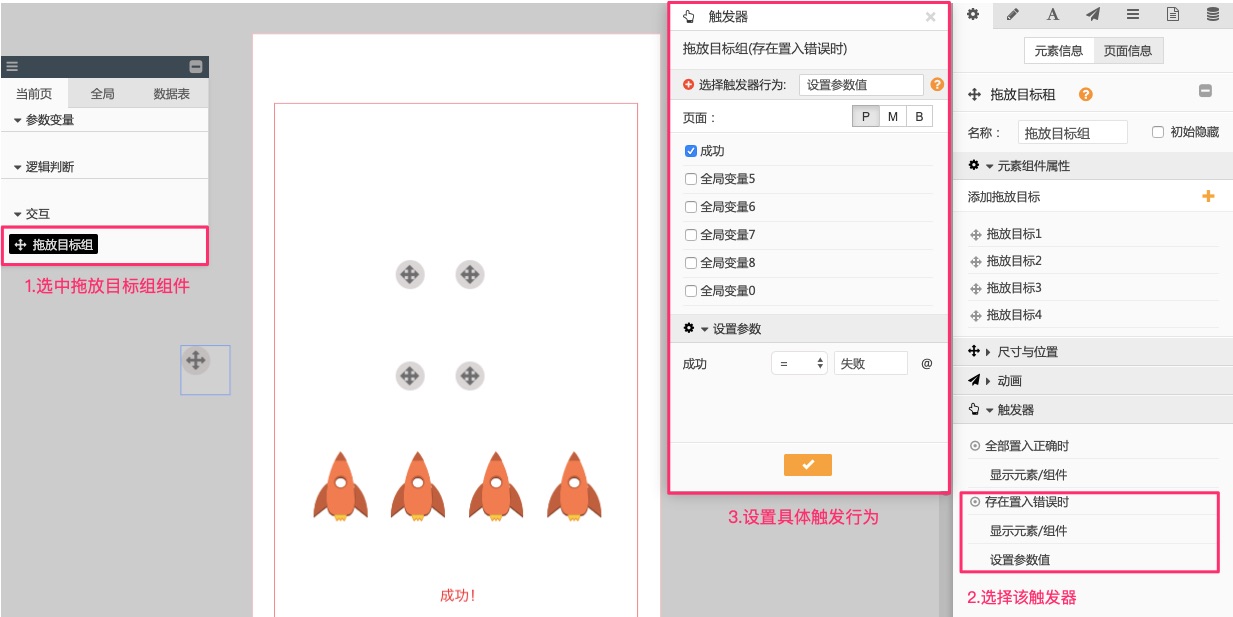 当前页 全局 数据表

参数变量

逻辑判断

交互

拖放目标组

1.选中拖放目标组组件

成功！

触发器

拖放目标组(存在置入错误时)

选择触发器行为: 设置参数值

页面： P M B

成功

全局变量5

全局变量6

全局变量7

全局变量8

全局变量0

设置参数

成功 = 失败 @

3.设置具体触发行为

元素信息 页面信息

拖放目标租

名称： 拖放目标组 初始隐藏

元素组件属性

添加拖放目标

拖放目标1

拖放目标2

拖放目标3

拖放目标4

尺寸与位置

动画

触发器

全部置入正确时

显示元素/组件

存在置入错误时

显示元素/组件

设置参数值

2.选择该触发器